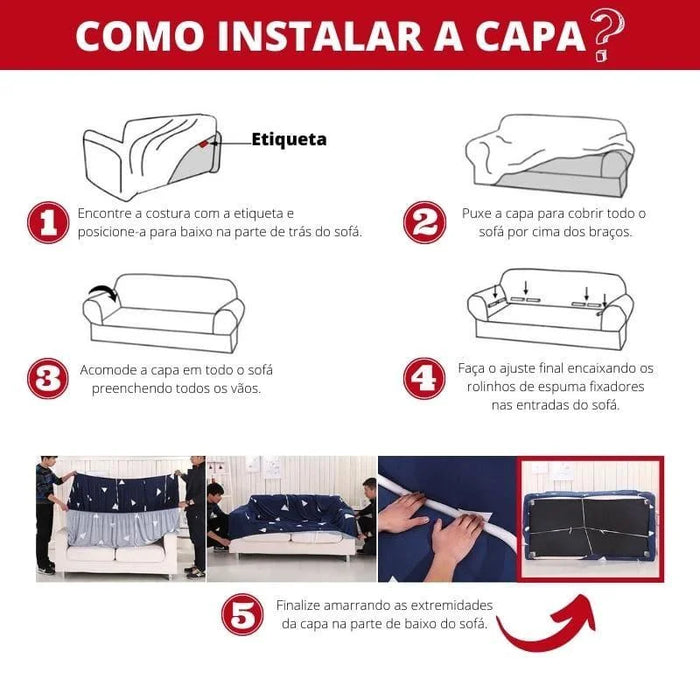 COMO INSTALAR A CAPA?

Etiqueta

1 Encontre a costura com a etiqueta e posicione-a para baixo na parte de trás do sofá.

2 Puxe a capa para cobrir todo o sofá por cima dos braços.

3 Acomode a capa em todo o sofá preenchendo todos os vãos.

4 Faça o ajuste final encaixando os rolinhos de espuma fixadores nas entradas do sofá.

5 Finalize amarrando as extremidades da capa na parte de baixo do sofá.